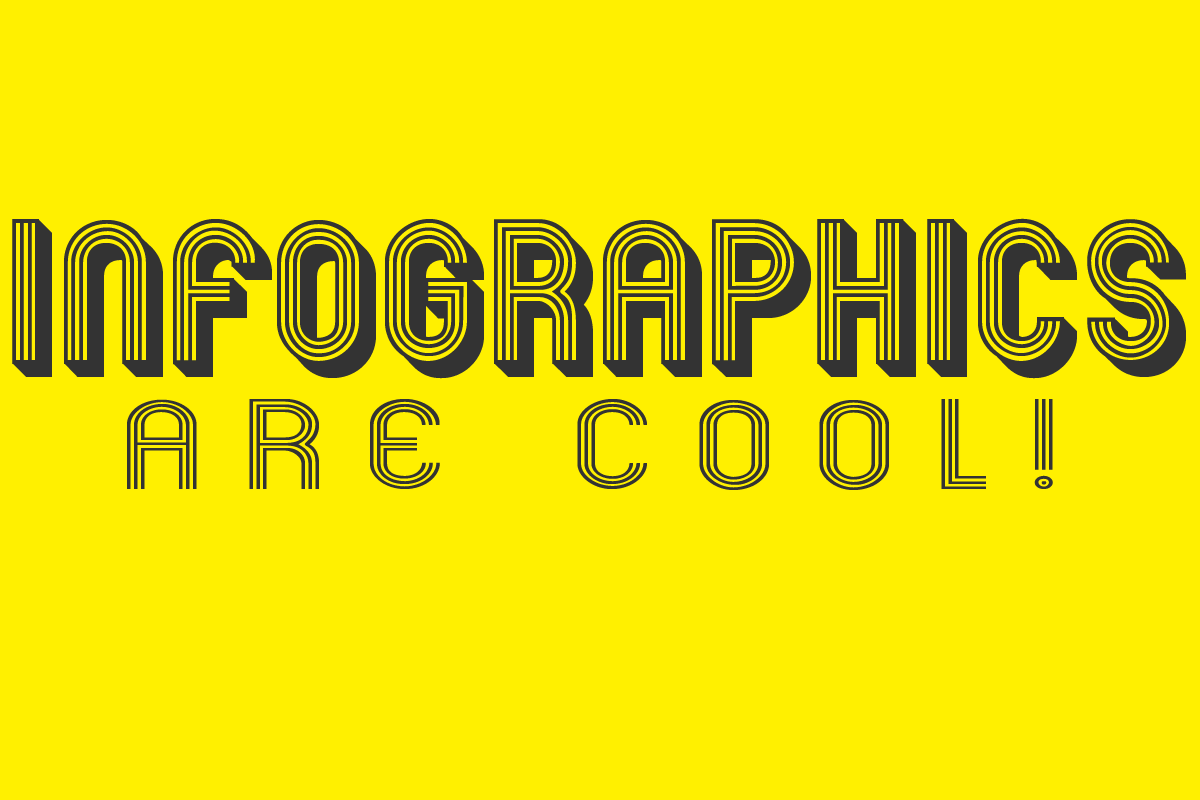 INFOGRAPHICS
ARE COOL!